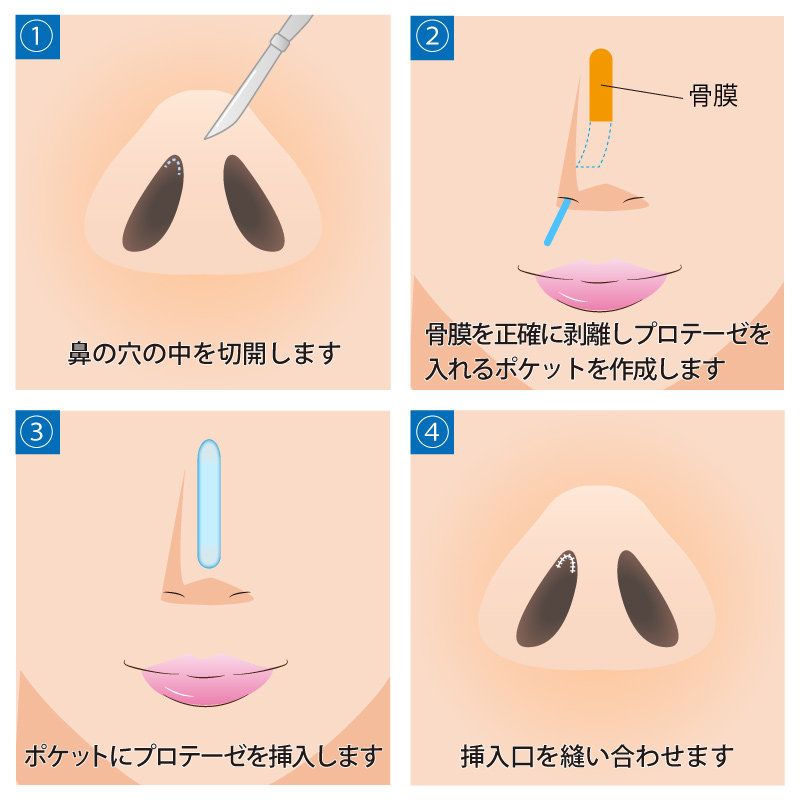 ①
鼻の穴の中を切開します

②
骨膜
骨膜を正確に剥離しプロテーゼを入れるポケットを作成します

③
ポケットにプロテーゼを挿入します

④
挿入口を縫い合わせます